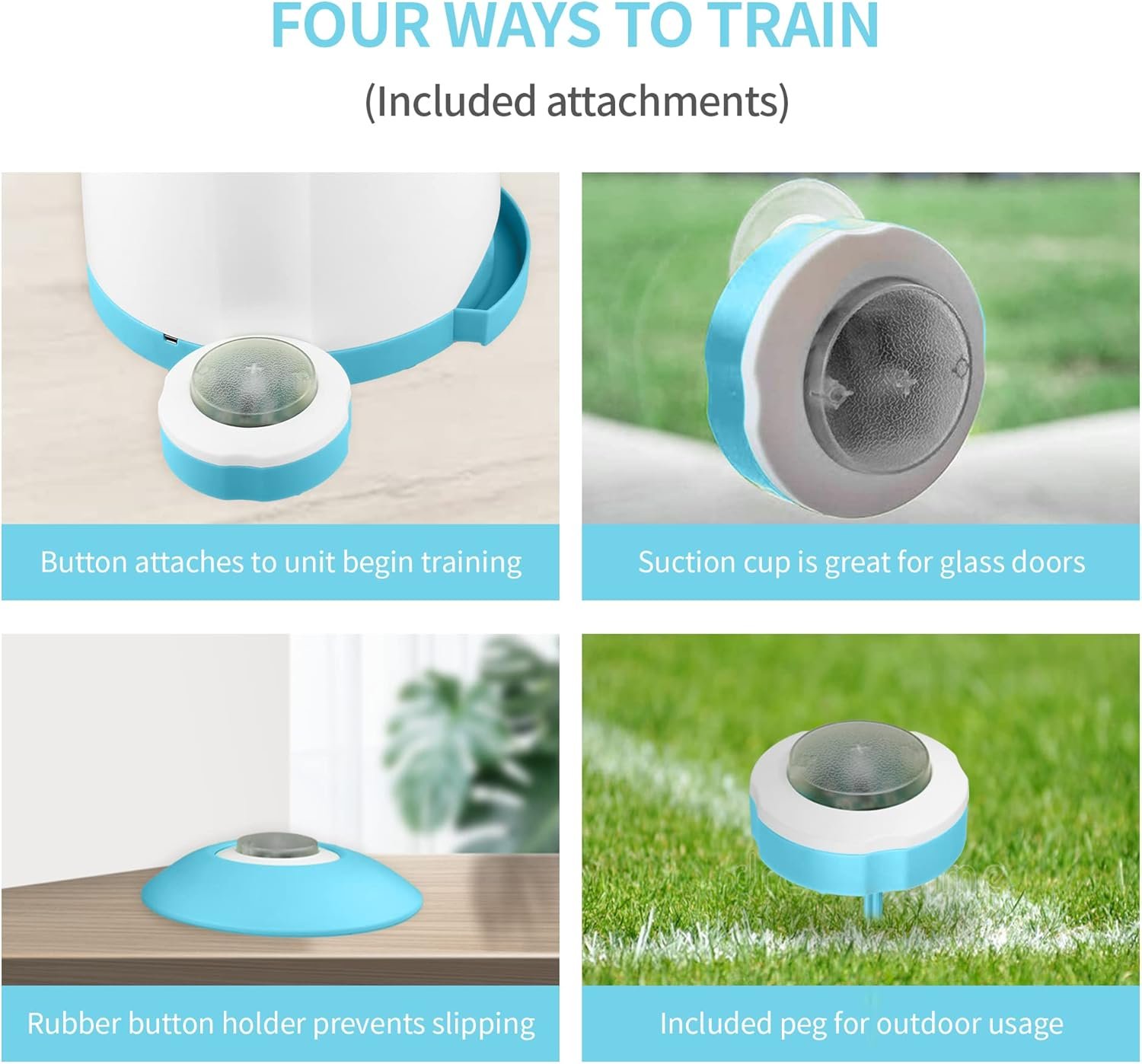 FOUR WAYS TO TRAIN

(Included attachments)

Button attaches to unit begin training

Suction cup is great for glass doors

Rubber button holder prevents slipping

Included peg for outdoor usage