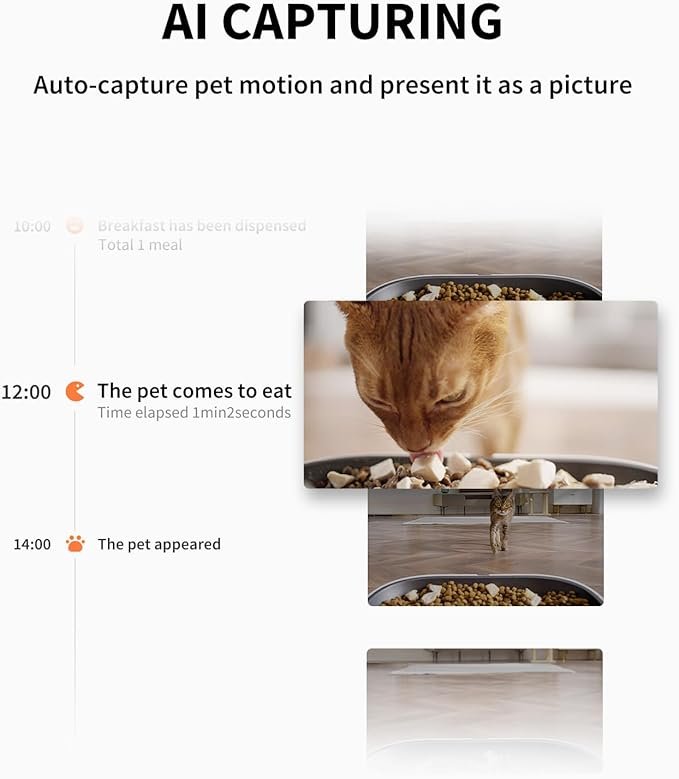 AI CAPTURING

Auto-capture pet motion and present it as a picture

10:00 Breakfast has been dispensed
Total 1 meal

12:00 The pet comes to eat
Time elapsed 1min2seconds

14:00 The pet appeared