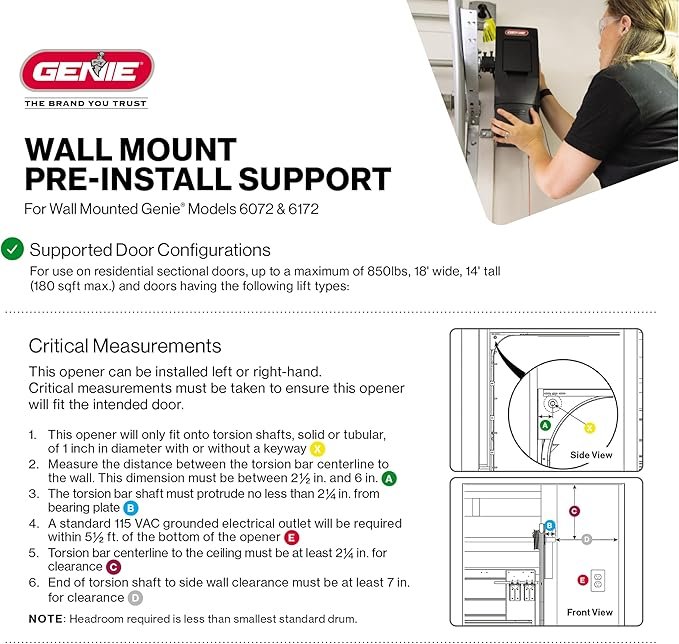 GENIE
THE BRAND YOU TRUST

WALL MOUNT
PRE-INSTALL SUPPORT

For Wall Mounted Genie® Models 6072 & 6172

Supported Door Configurations

For use on residential sectional doors, up to a maximum of 850lbs, 18' wide, 14' tall (180 sqft max.) and doors having the following lift types:

Critical Measurements

This opener can be installed left or right-hand. Critical measurements must be taken to ensure this opener will fit the intended door.

1. This opener will only fit onto torsion shafts, solid or tubular, of 1 inch in diameter with or without a keyway X
2. Measure the distance between the torsion bar centerline to the wall. This dimension must be between 2½ in. and 6 in. A
3. The torsion bar shaft must protrude no less than 2¼ in. from bearing plate B
4. A standard 115 VAC grounded electrical outlet will be required within 5½ ft. of the bottom of the opener E
5. Torsion bar centerline to the ceiling must be at least 2¼ in. for clearance C
6. End of torsion shaft to side wall clearance must be at least 7 in. for clearance D

NOTE: Headroom required is less than smallest standard drum.

A
X
Side View

C
B
D
E
Front View