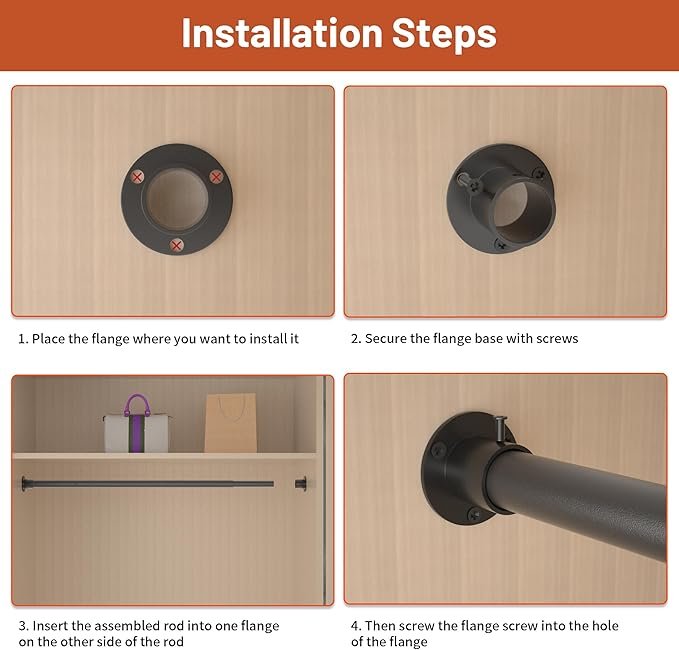 Installation Steps

1. Place the flange where you want to install it

2. Secure the flange base with screws

3. Insert the assembled rod into one flange on the other side of the rod

4. Then screw the flange screw into the hole of the flange