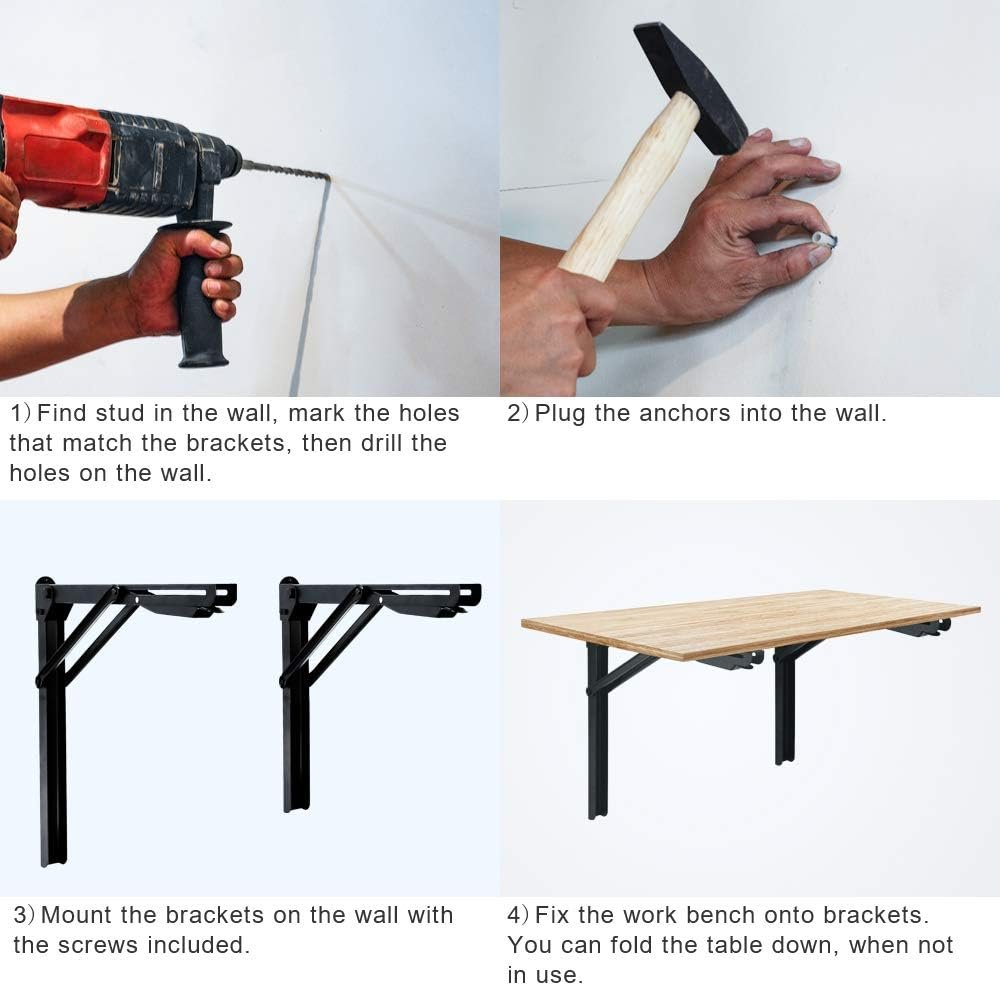 1) Find stud in the wall, mark the holes that match the brackets, then drill the holes on the wall.

2) Plug the anchors into the wall.

3) Mount the brackets on the wall with the screws included.

4) Fix the work bench onto brackets. You can fold the table down, when not in use.